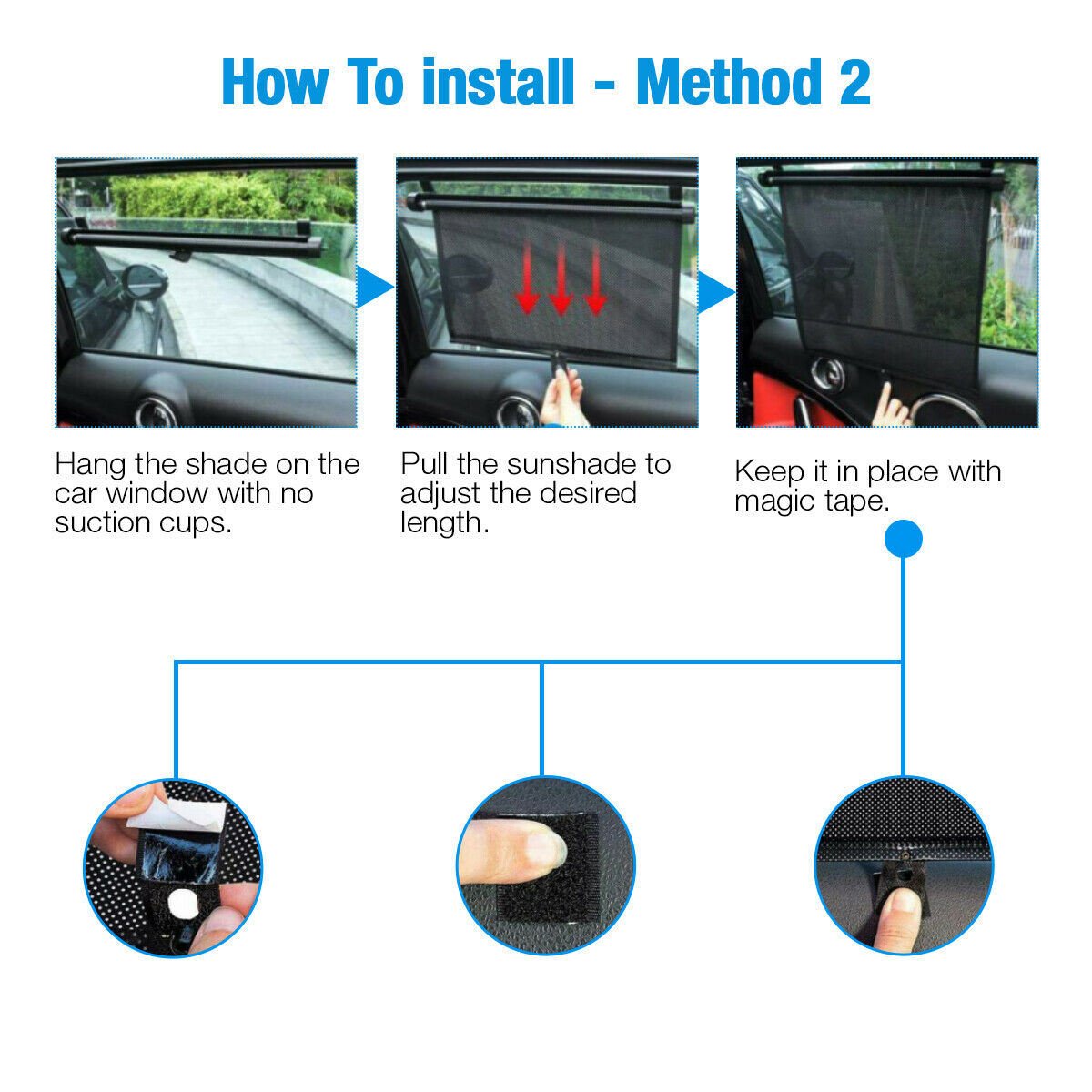 How To install - Method 2

Hang the shade on the car window with no suction cups.

Pull the sunshade to adjust the desired length.

Keep it in place with magic tape.